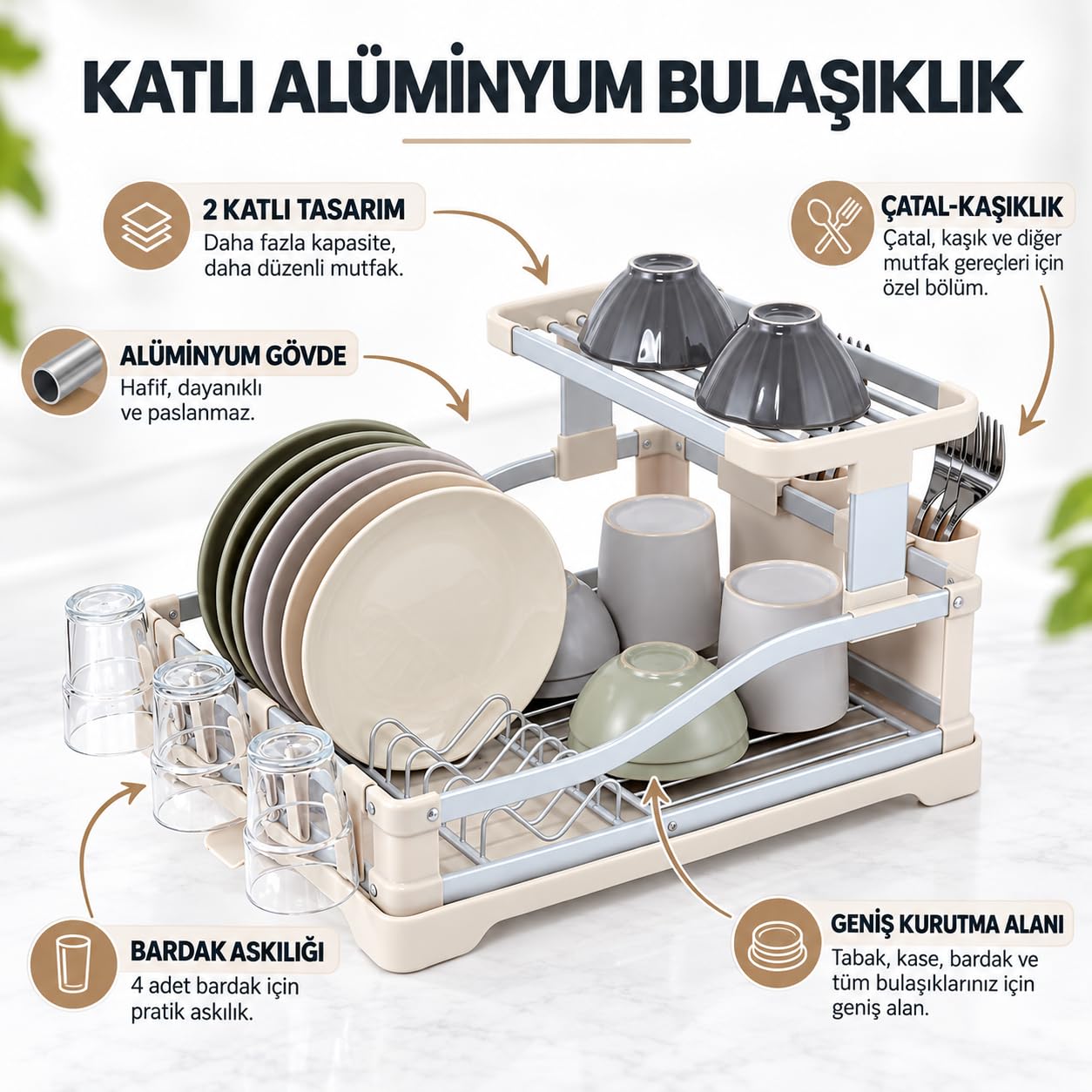 KATLI ALÜMİNYUM BULAŞIKLIK

2 KATLI TASARIM
Daha fazla kapasite, daha düzenli mutfak.

ÇATAL-KAŞIKLIK
Çatal, kaşık ve diğer mutfak gereçleri için özel bölüm.

ALÜMİNYUM GÖVDE
Hafif, dayanıklı ve paslanmaz.

BARDAK ASKILIĞI
4 adet bardak için pratik askılık.

GENİŞ KURUTMA ALANI
Tabak, kase, bardak ve tüm bulaşıklarınız için geniş alan.